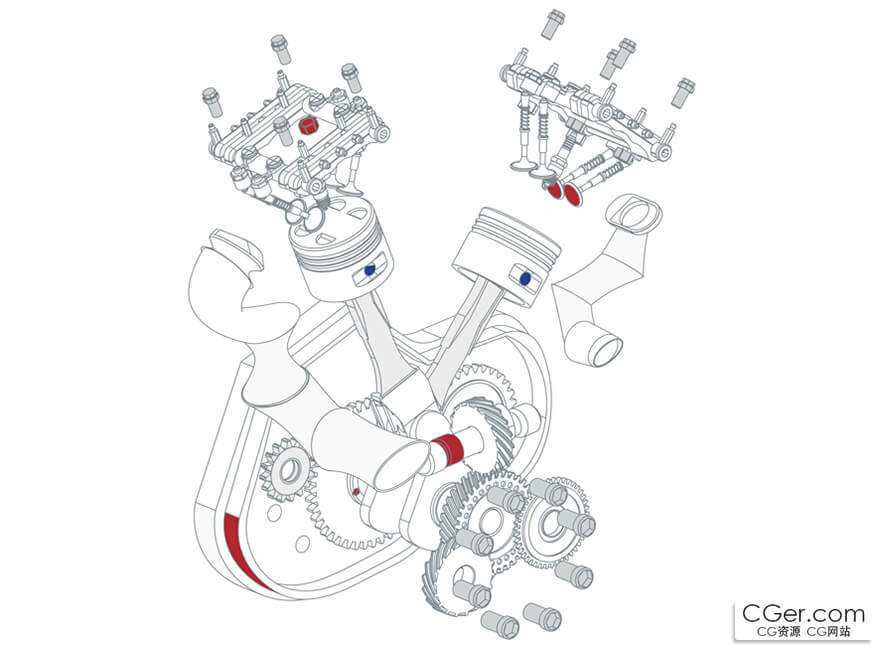 CGer.com
CG资源 CG网站