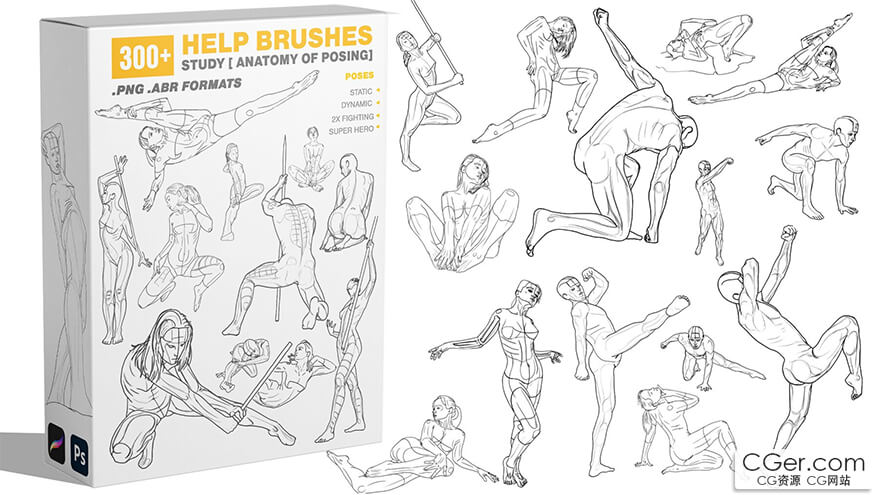 300+ HELP BRUSHES
STUDY [ ANATOMY OF POSING]
.PNG .ABR FORMATS

POSES
STATIC
DYNAMIC
2X FIGHTING
SUPER HERO

Ps

CGer.com
CG资源 CG网站