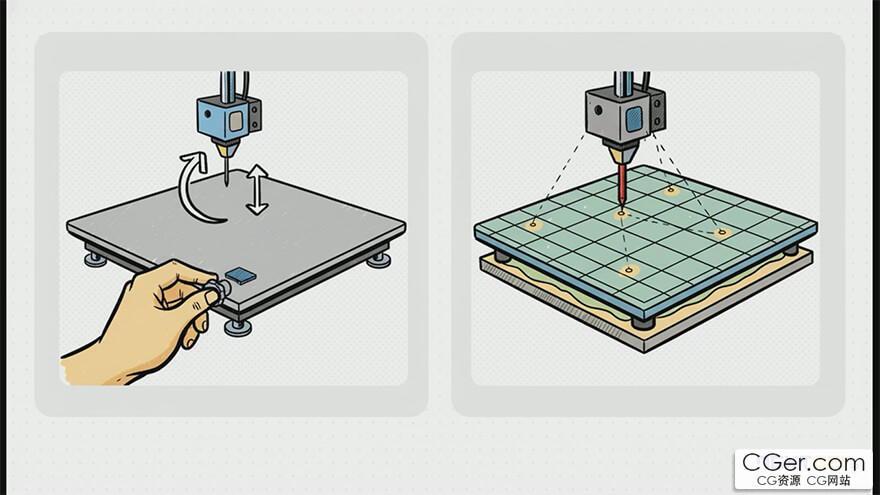 CGer.com
CG资源 CG网站